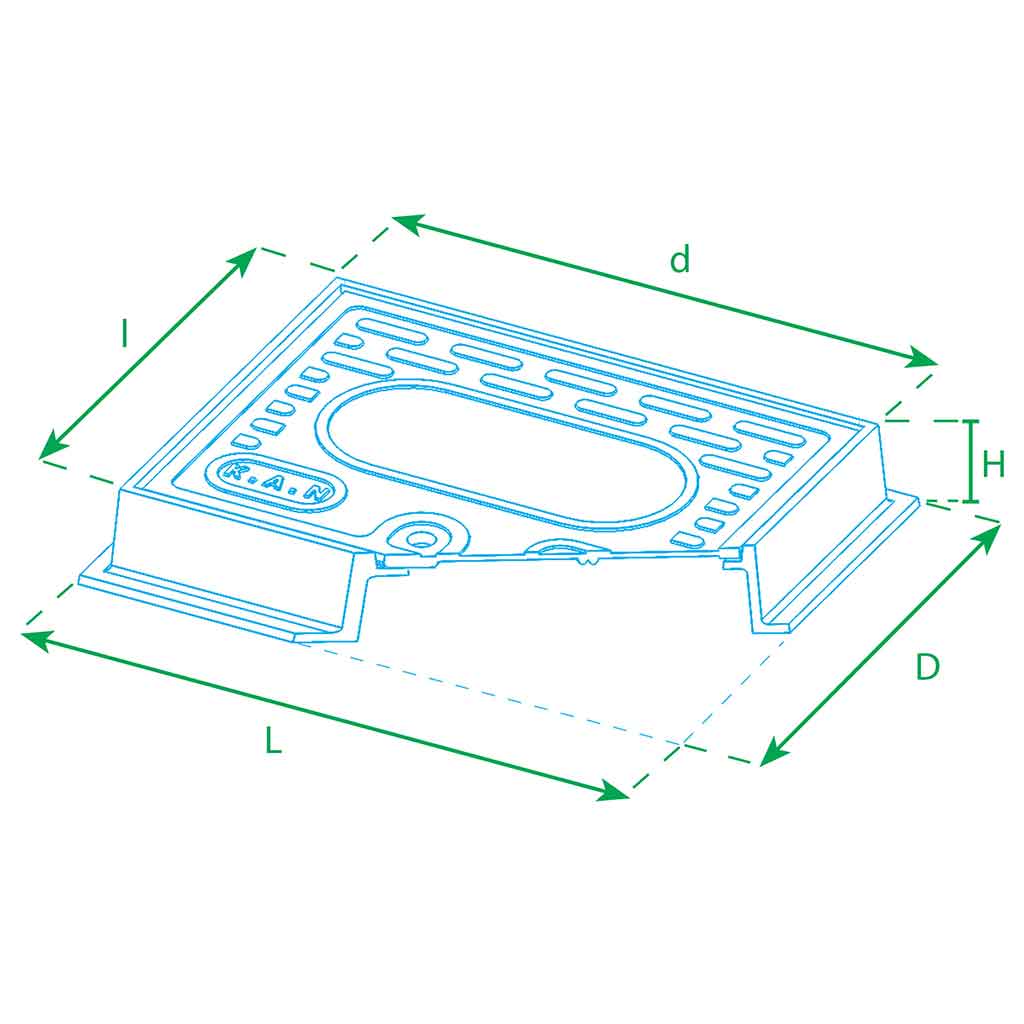 d
l
H
K.A.N
D
L